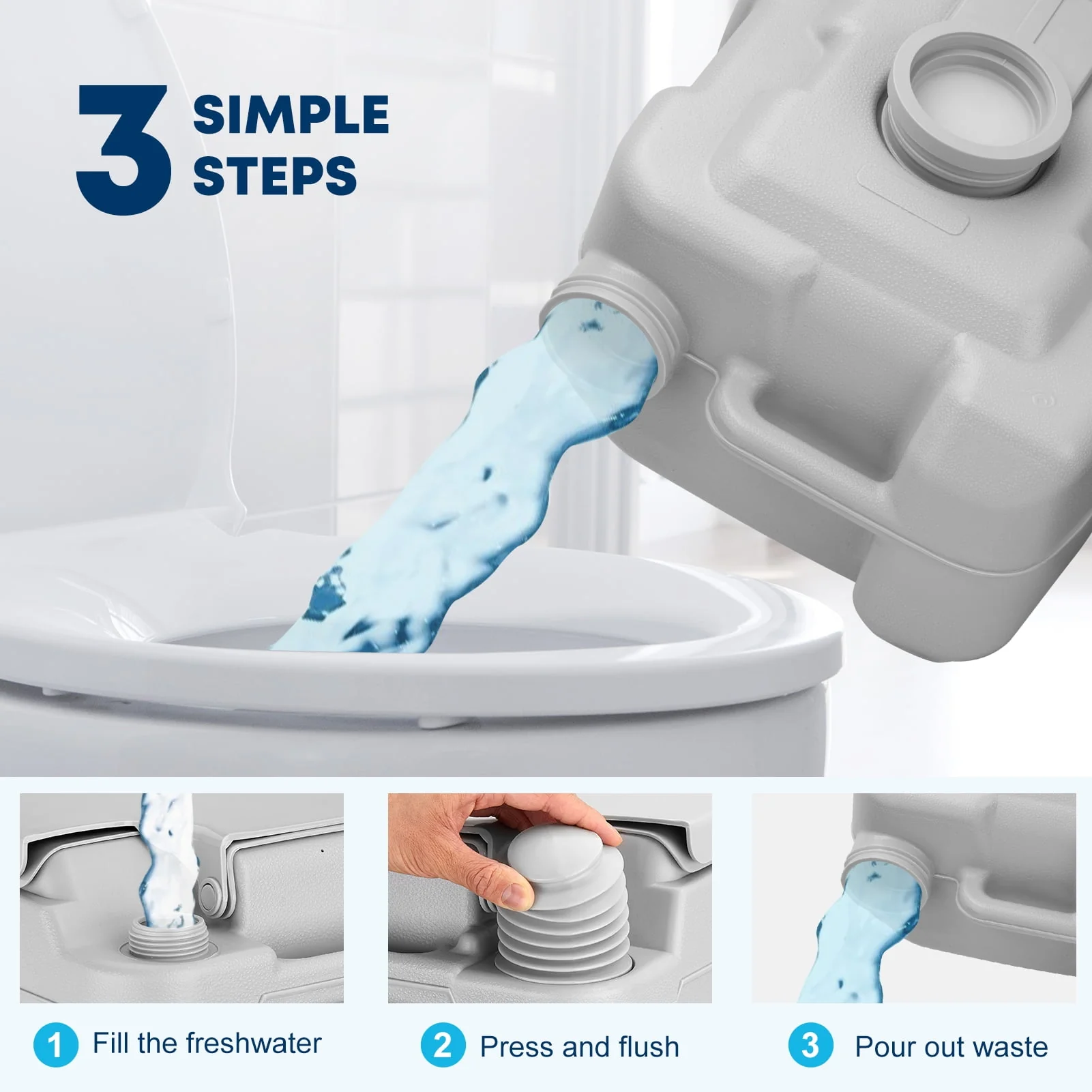 3 SIMPLE STEPS

1 Fill the freshwater

2 Press and flush

3 Pour out waste