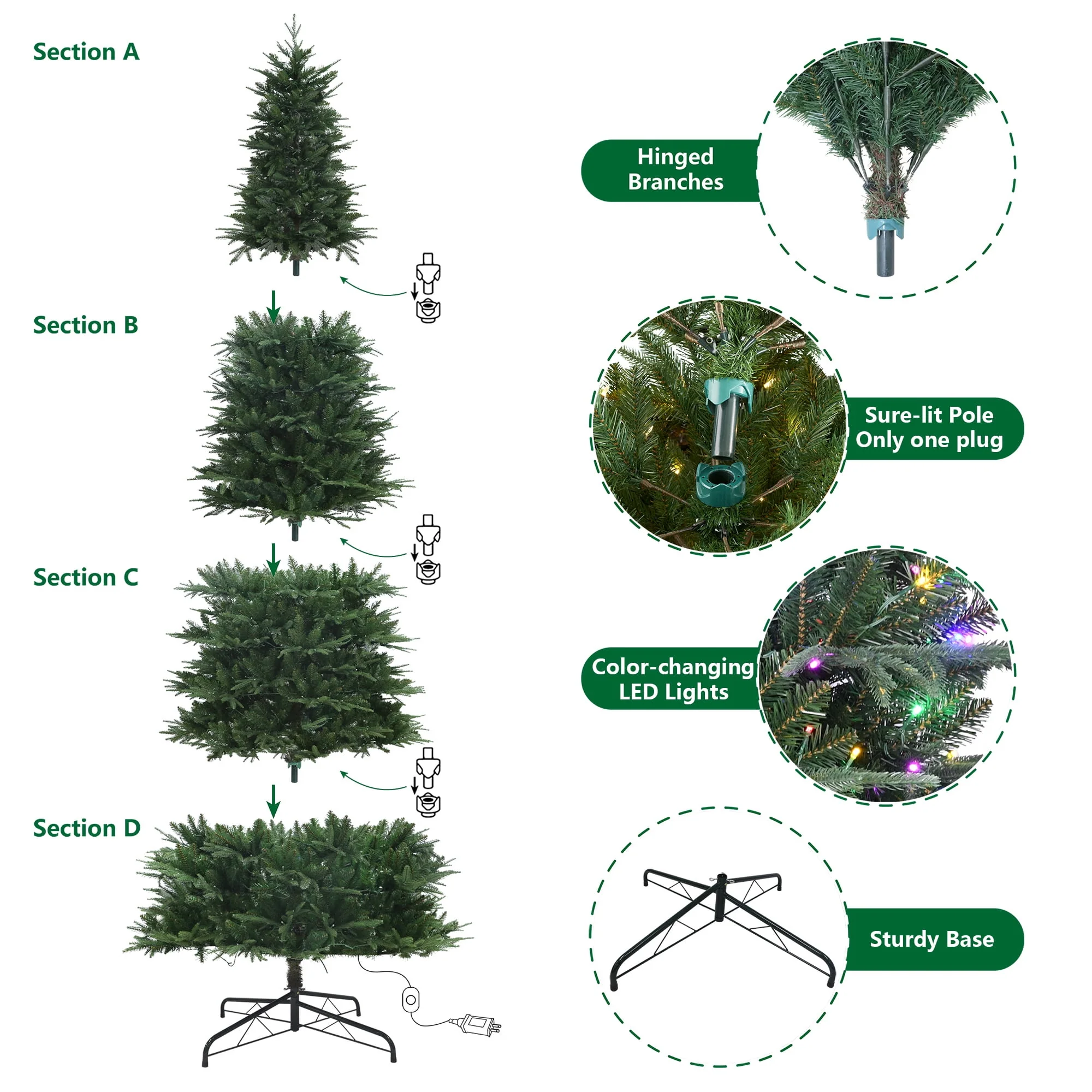 Section A

Section B

Section C

Section D

Hinged Branches

Sure-lit Pole
Only one plug

Color-changing LED Lights

Sturdy Base