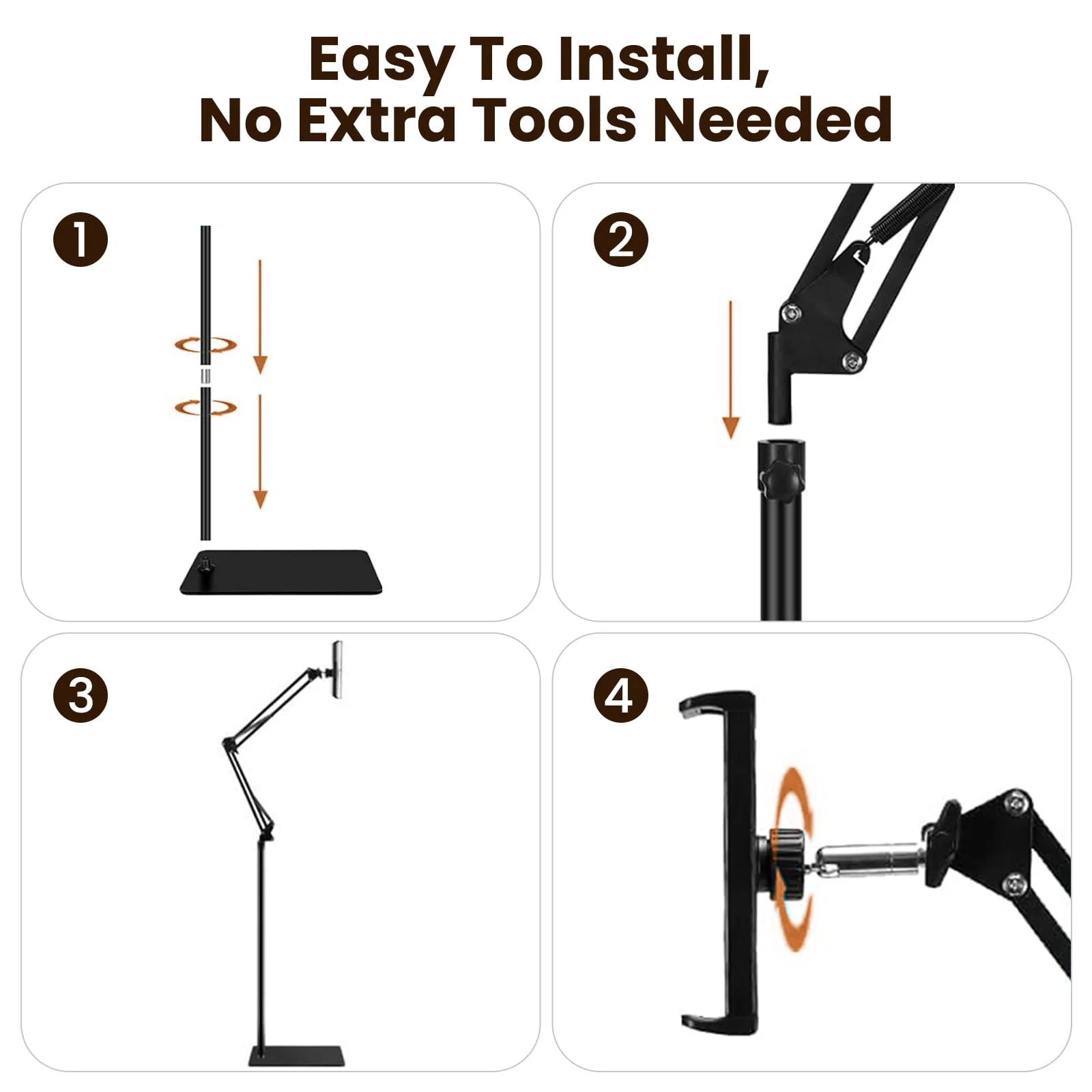 Easy To Install,
No Extra Tools Needed

1

2

3

4